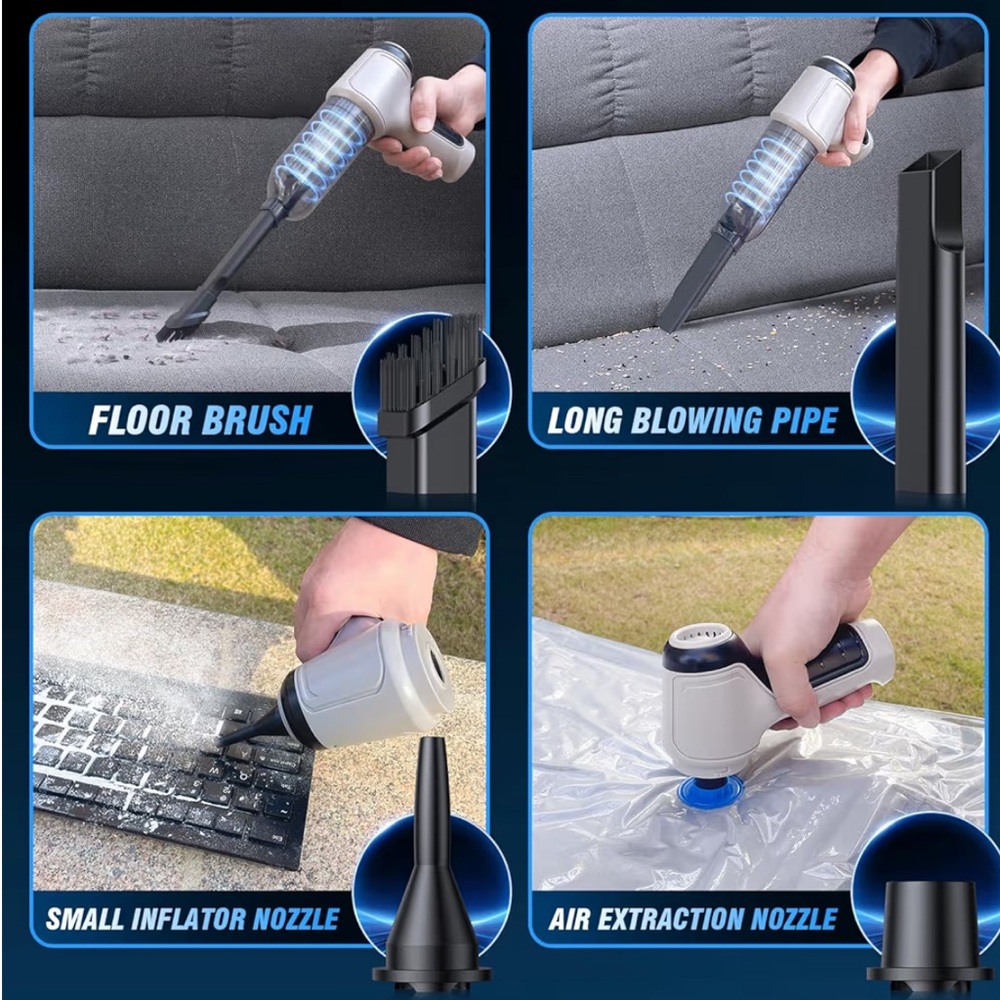 FLOOR BRUSH

LONG BLOWING PIPE

SMALL INFLATOR NOZZLE

AIR EXTRACTION NOZZLE